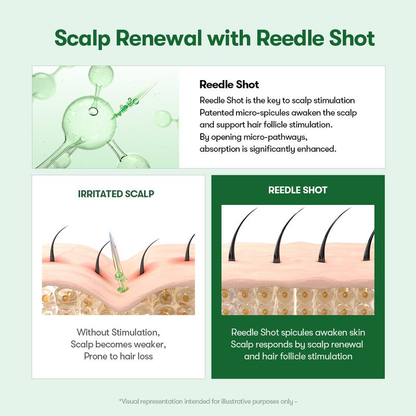 Scalp Renewal with Reedle Shot

Reedle Shot
Reedle Shot is the key to scalp stimulation
Patented micro-spicules awaken the scalp and support hair follicle stimulation.
By opening micro-pathways, absorption is significantly enhanced.

IRRITATED SCALP

Without Stimulation, Scalp becomes weaker, Prone to hair loss

REEDLE SHOT

Reedle Shot spicules awaken skin
Scalp responds by scalp renewal and hair follicle stimulation

*Visual representation intended for illustrative purposes only -